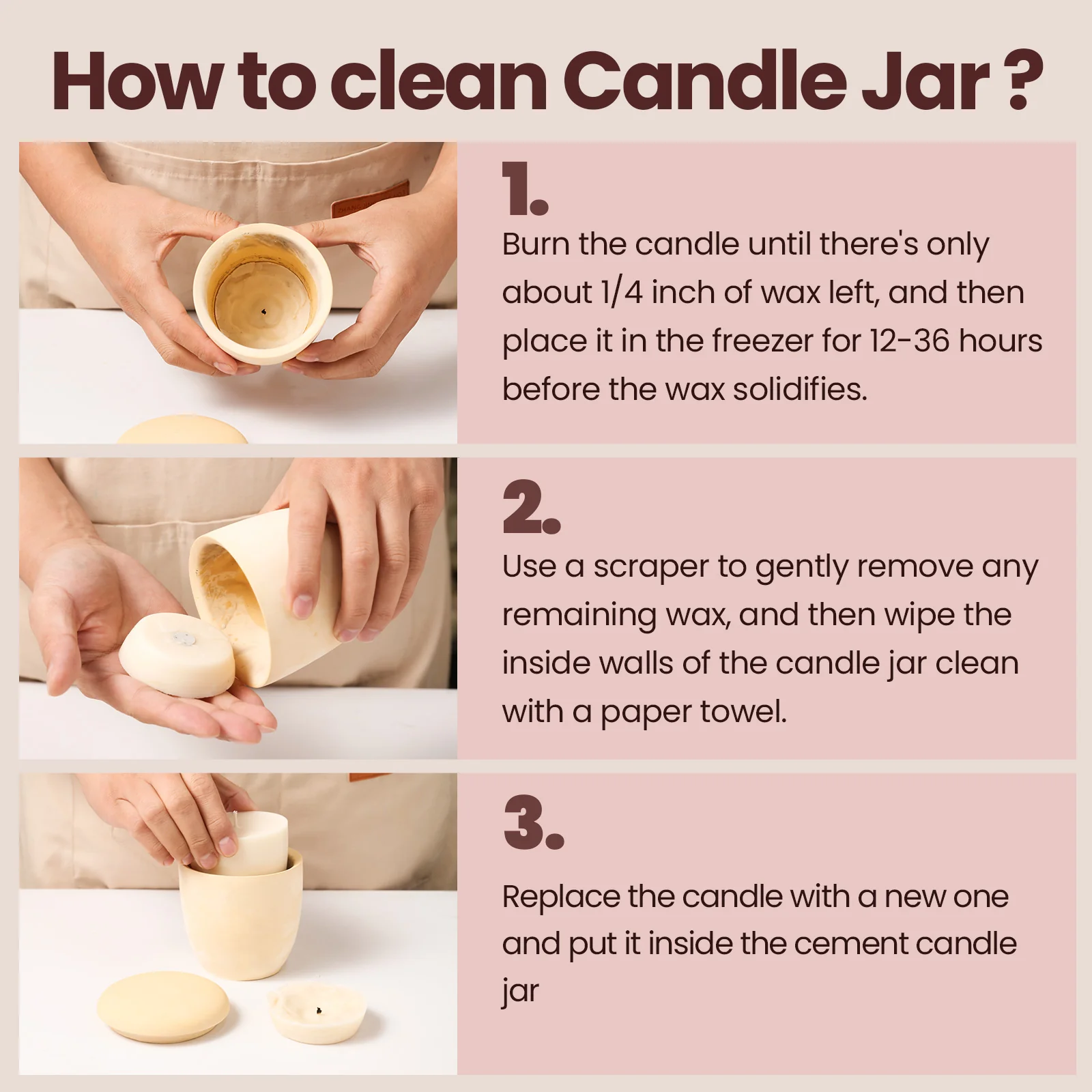 How to clean Candle Jar ?

1.

Burn the candle until there's only about 1/4 inch of wax left, and then place it in the freezer for 12-36 hours before the wax solidifies.

2.

Use a scraper to gently remove any remaining wax, and then wipe the inside walls of the candle jar clean with a paper towel.

3.

Replace the candle with a new one and put it inside the cement candle jar