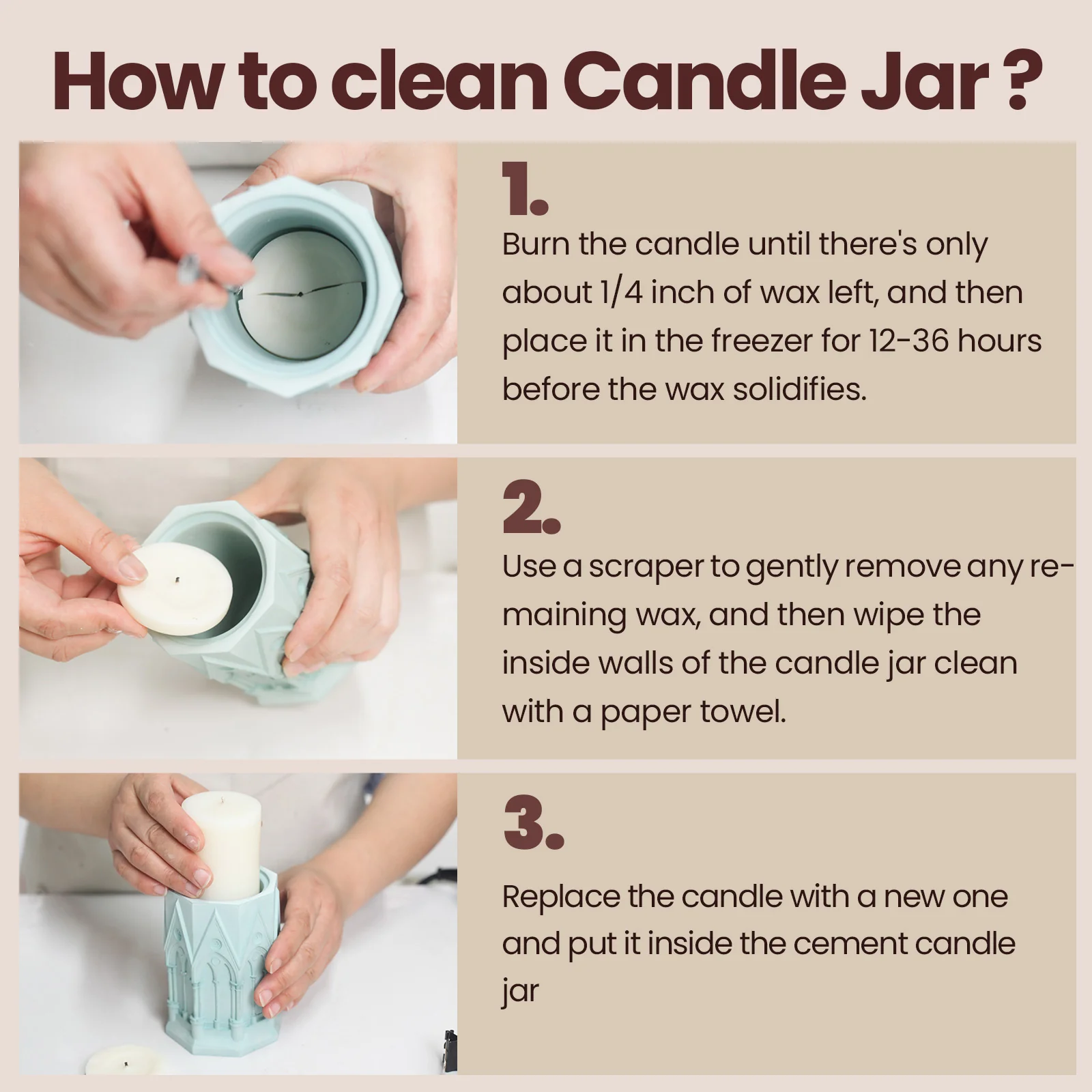 How to clean Candle Jar ?

1.

Burn the candle until there's only about 1/4 inch of wax left, and then place it in the freezer for 12-36 hours before the wax solidifies.

2.

Use a scraper to gently remove any remaining wax, and then wipe the inside walls of the candle jar clean with a paper towel.

3.

Replace the candle with a new one and put it inside the cement candle jar