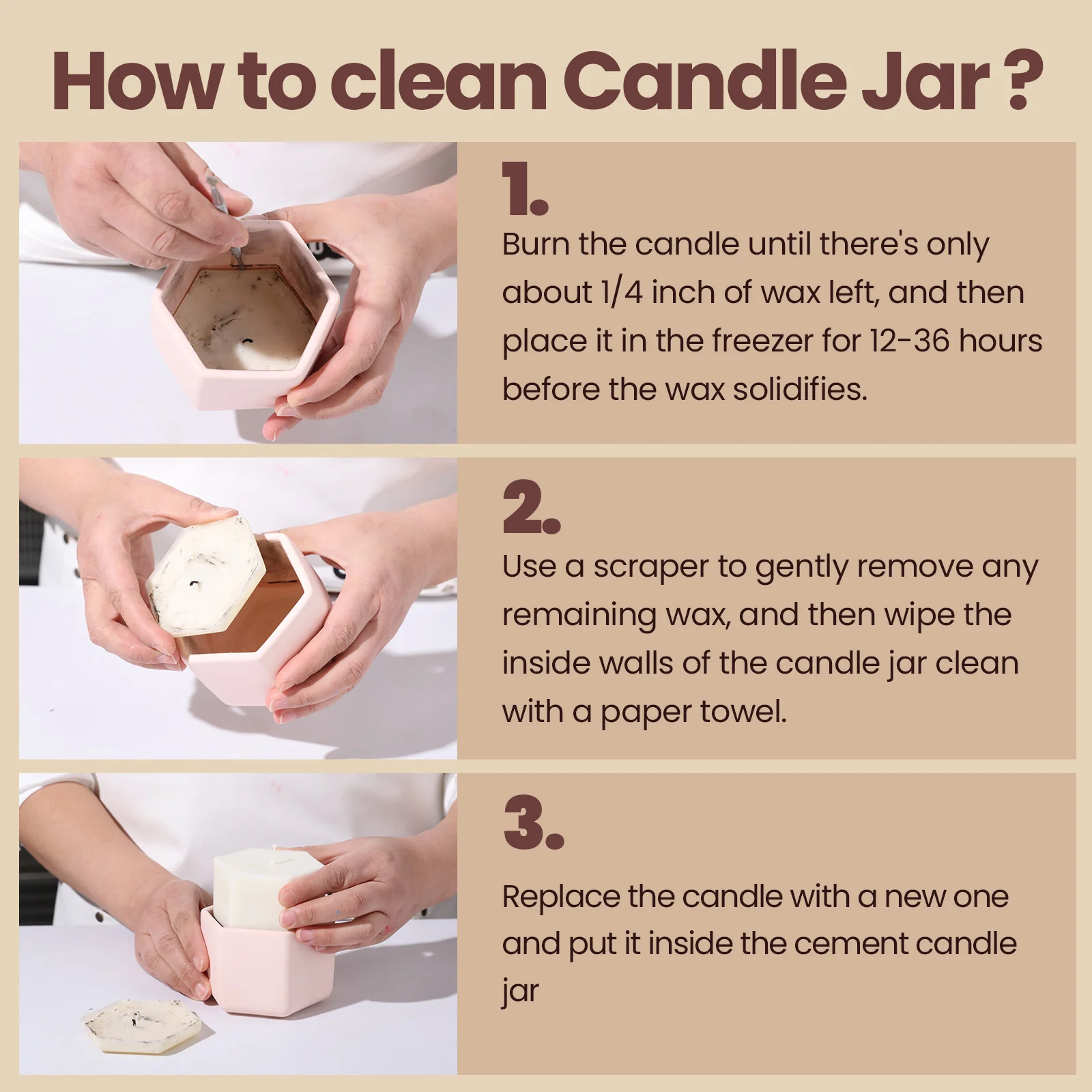 How to clean Candle Jar ?

1.

Burn the candle until there's only about 1/4 inch of wax left, and then place it in the freezer for 12-36 hours before the wax solidifies.

2.

Use a scraper to gently remove any remaining wax, and then wipe the inside walls of the candle jar clean with a paper towel.

3.

Replace the candle with a new one and put it inside the cement candle jar